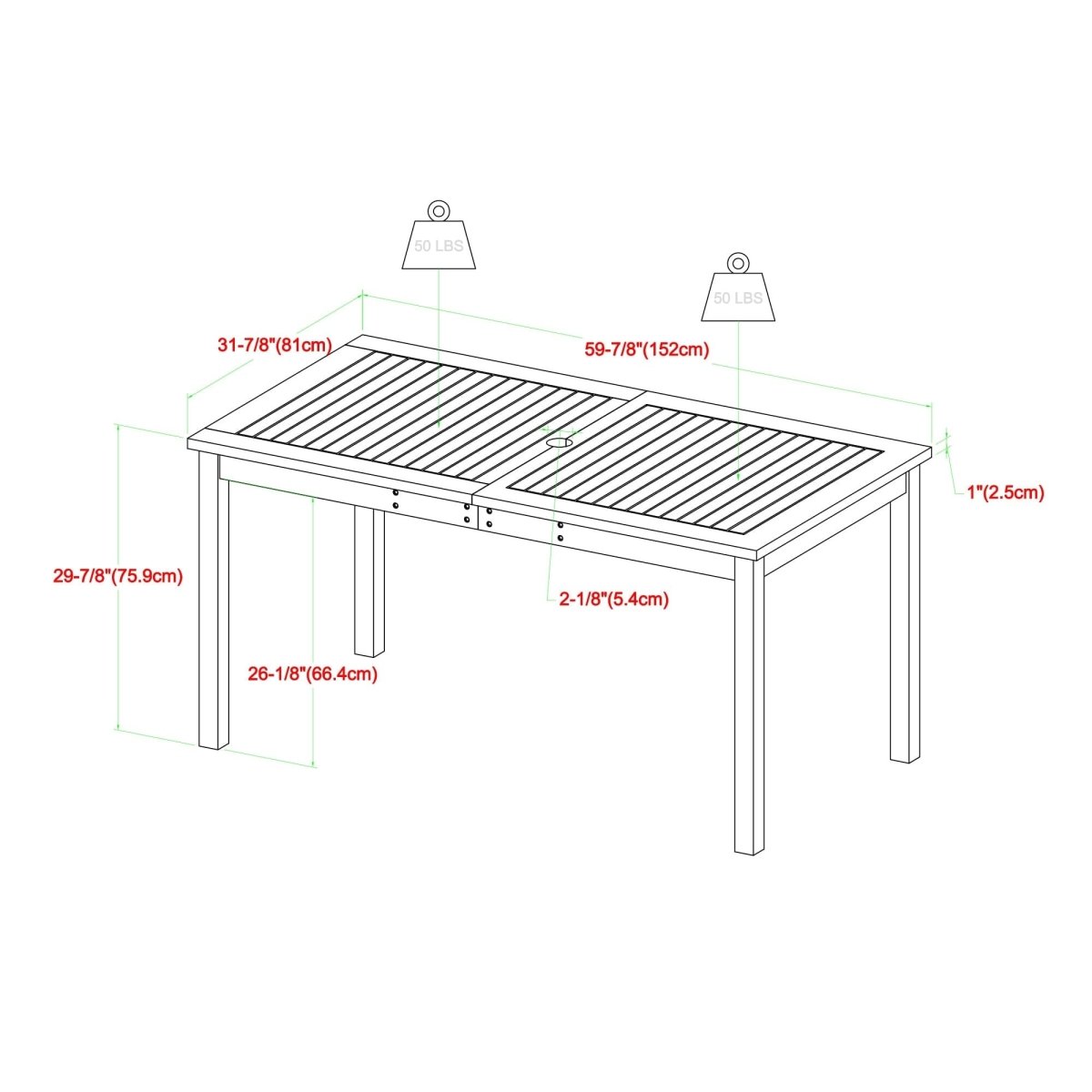 50 LBS

50 LBS

31-7/8"(81cm)

59-7/8"(152cm)

1"(2.5cm)

29-7/8"(75.9cm)

2-1/8"(5.4cm)

26-1/8"(66.4cm)