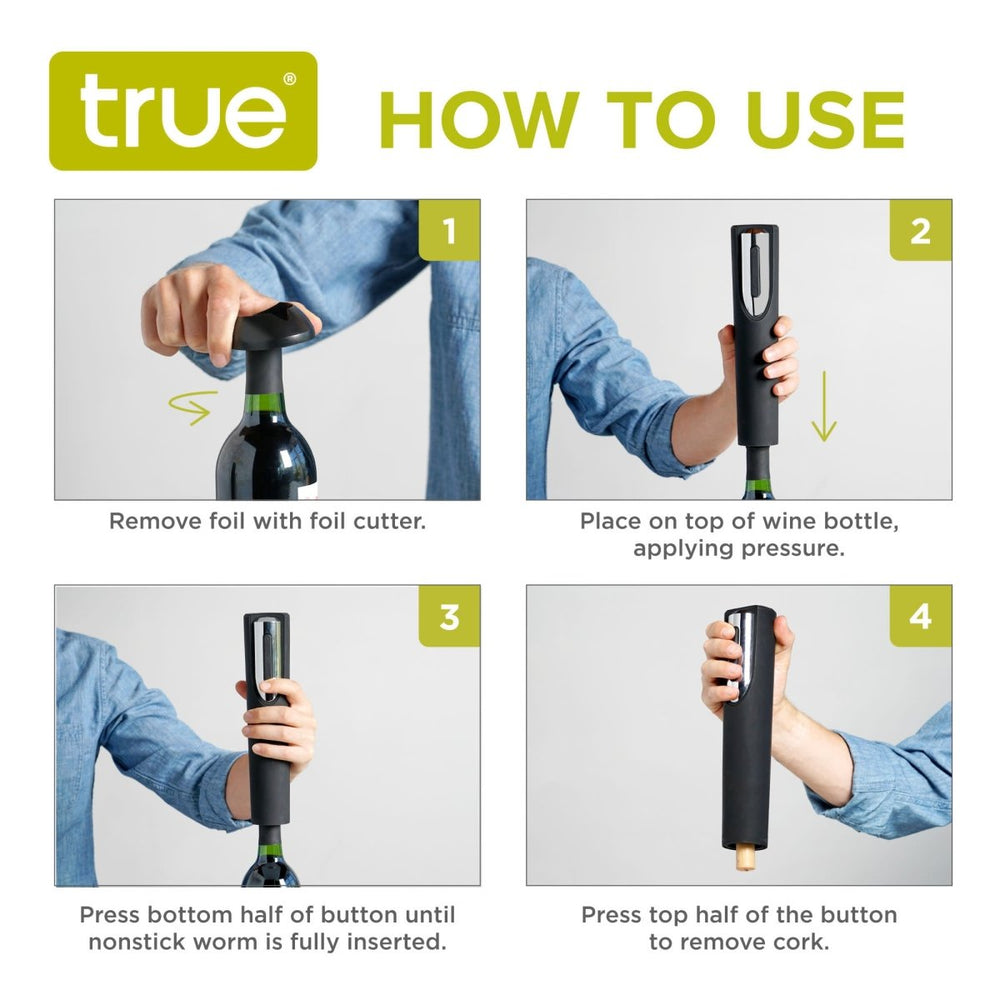 true®

HOW TO USE

1

Remove foil with foil cutter.

2

Place on top of wine bottle, applying pressure.

3

Press bottom half of button until nonstick worm is fully inserted.

4

Press top half of the button to remove cork.