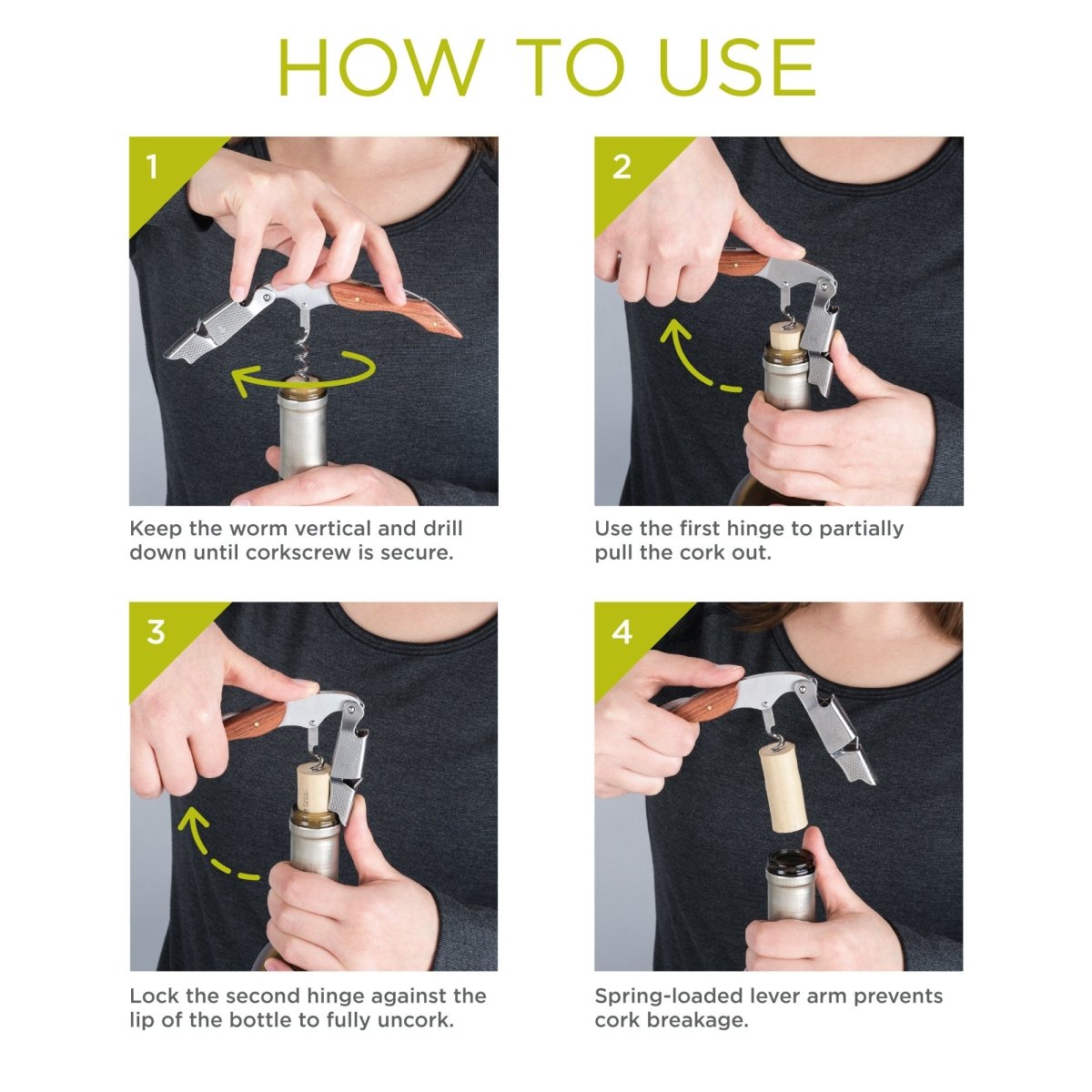 HOW TO USE

1

Keep the worm vertical and drill down until corkscrew is secure.

2

Use the first hinge to partially pull the cork out.

3

Lock the second hinge against the lip of the bottle to fully uncork.

4

Spring-loaded lever arm prevents cork breakage.