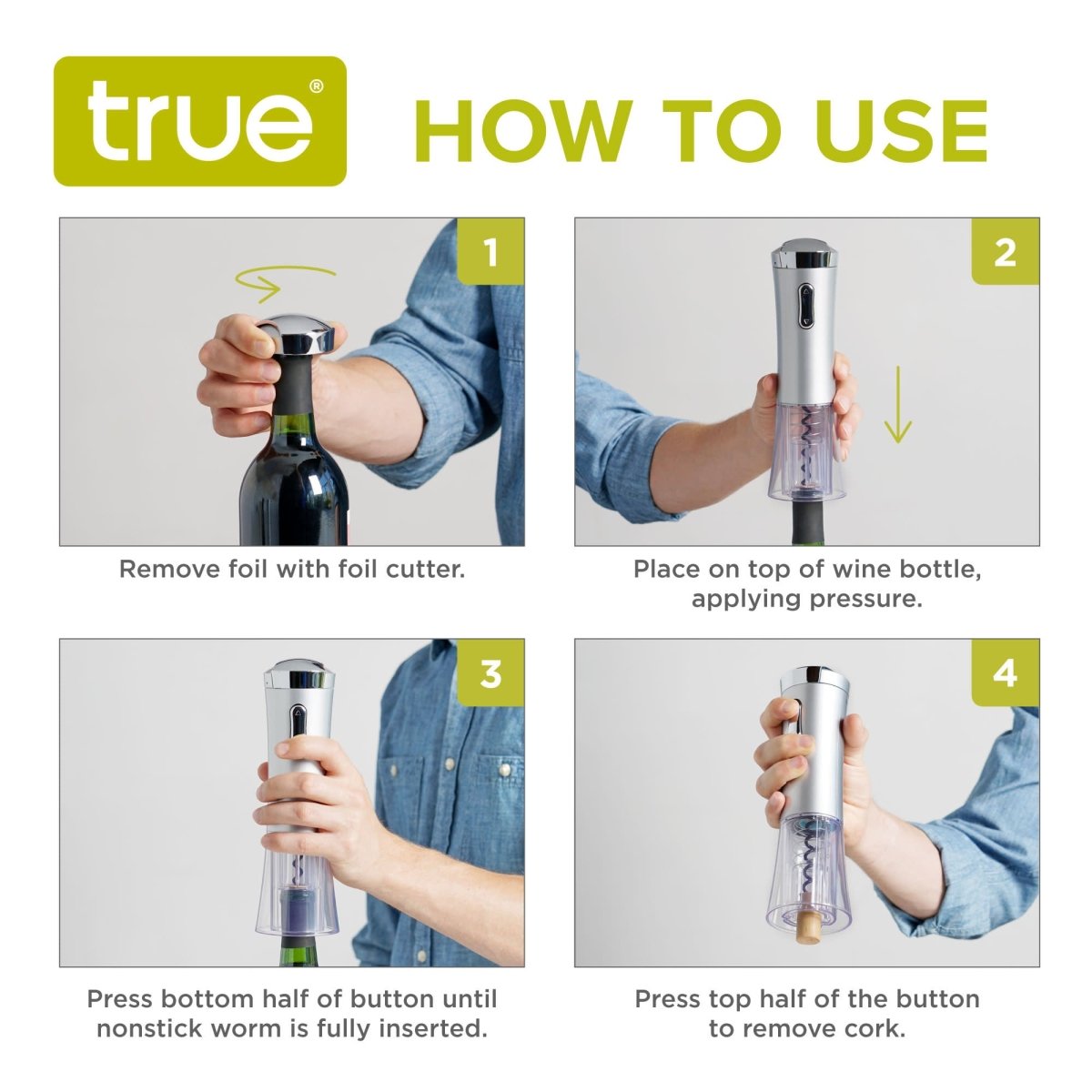 true®

HOW TO USE

1

Remove foil with foil cutter.

2

Place on top of wine bottle, applying pressure.

3

Press bottom half of button until nonstick worm is fully inserted.

4

Press top half of the button to remove cork.