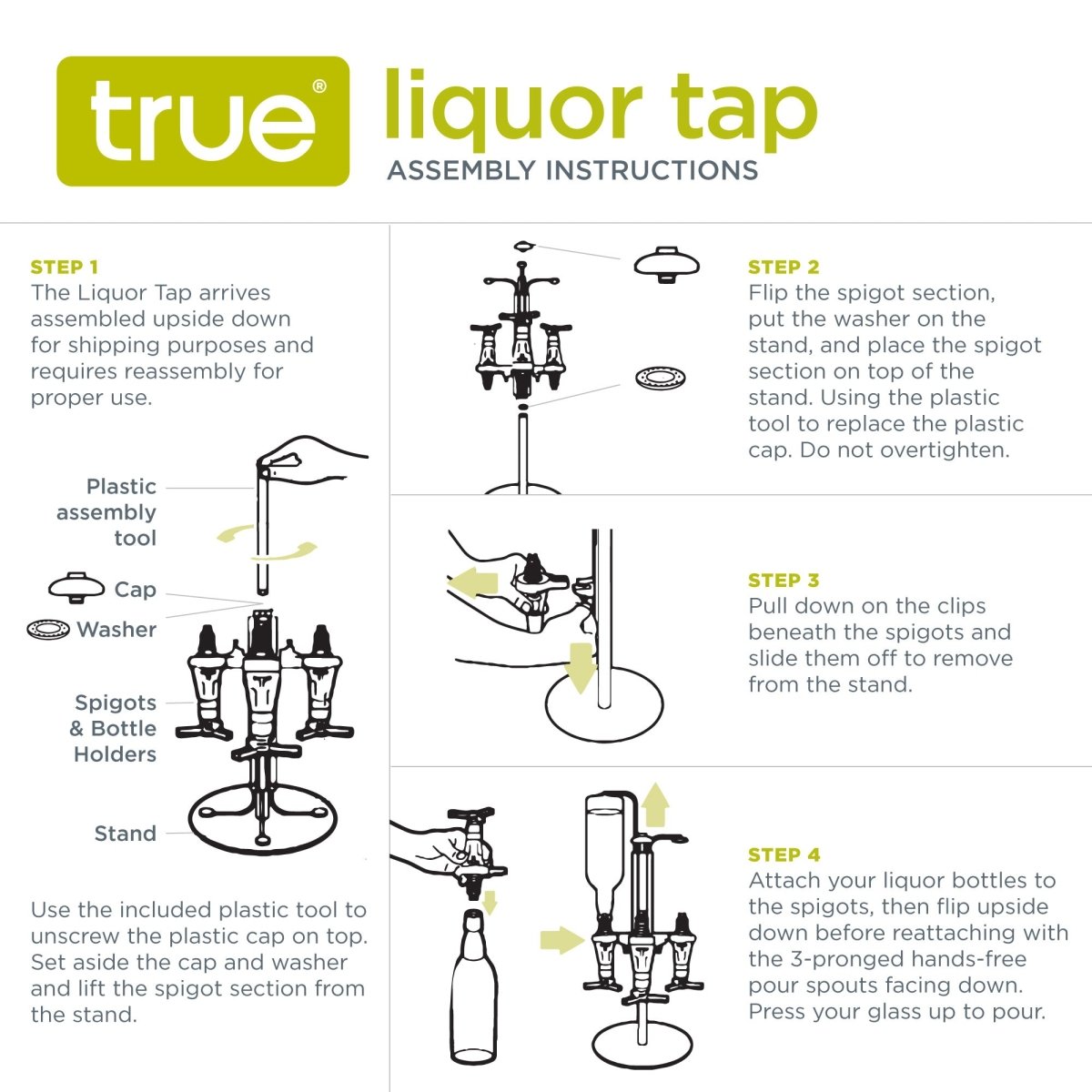 true®

liquor tap
ASSEMBLY INSTRUCTIONS

STEP 1
The Liquor Tap arrives assembled upside down for shipping purposes and requires reassembly for proper use.

Plastic assembly tool

Cap

Washer

Spigots & Bottle Holders

Stand

Use the included plastic tool to unscrew the plastic cap on top. Set aside the cap and washer and lift the spigot section from the stand.

STEP 2
Flip the spigot section, put the washer on the stand, and place the spigot section on top of the stand. Using the plastic tool to replace the plastic cap. Do not overtighten.

STEP 3
Pull down on the clips beneath the spigots and slide them off to remove from the stand.

STEP 4
Attach your liquor bottles to the spigots, then flip upside down before reattaching with the 3-pronged hands-free pour spouts facing down. Press your glass up to pour.