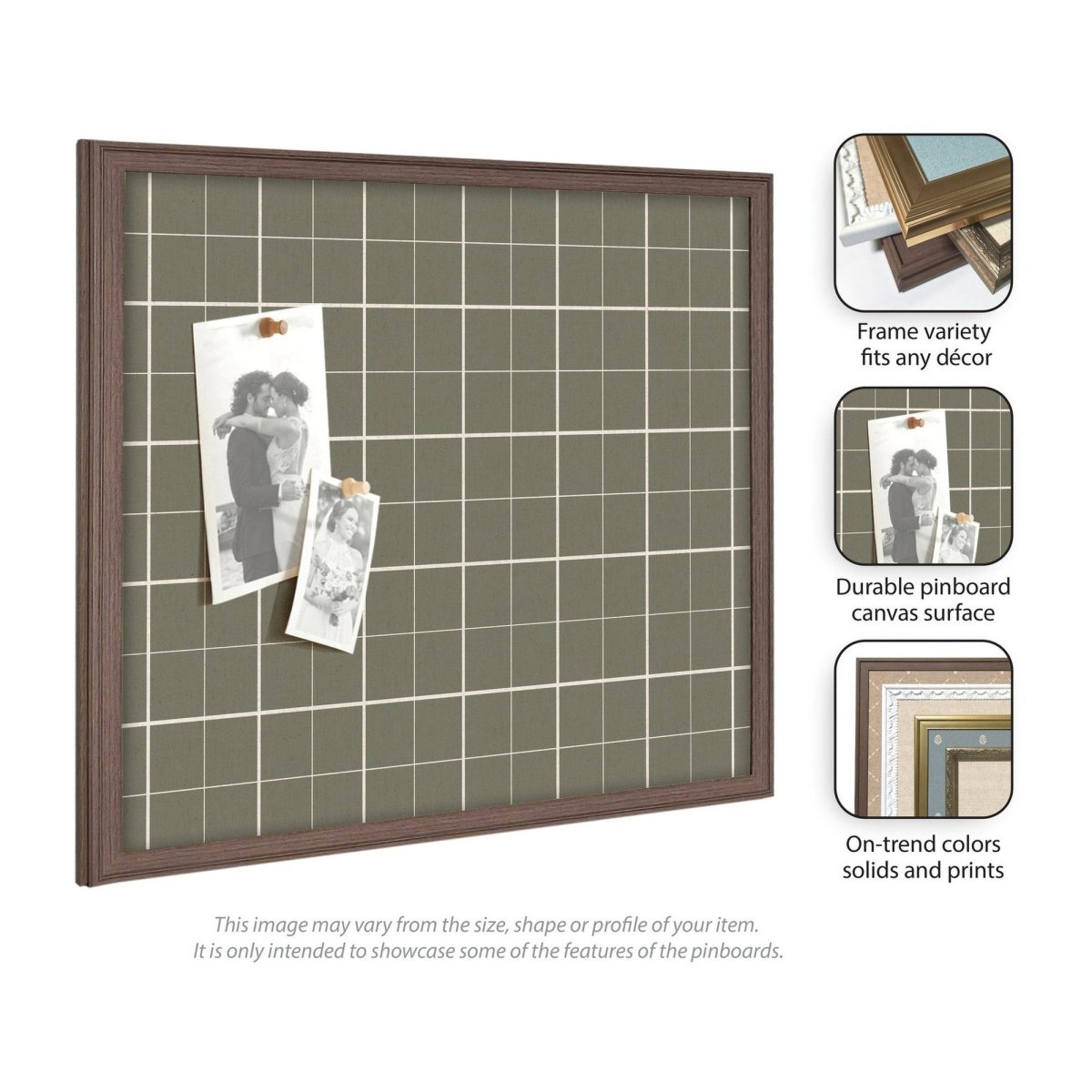 Frame variety
fits any décor

Durable pinboard
canvas surface

On-trend colors
solids and prints

This image may vary from the size, shape or profile of your item.
It is only intended to showcase some of the features of the pinboards.