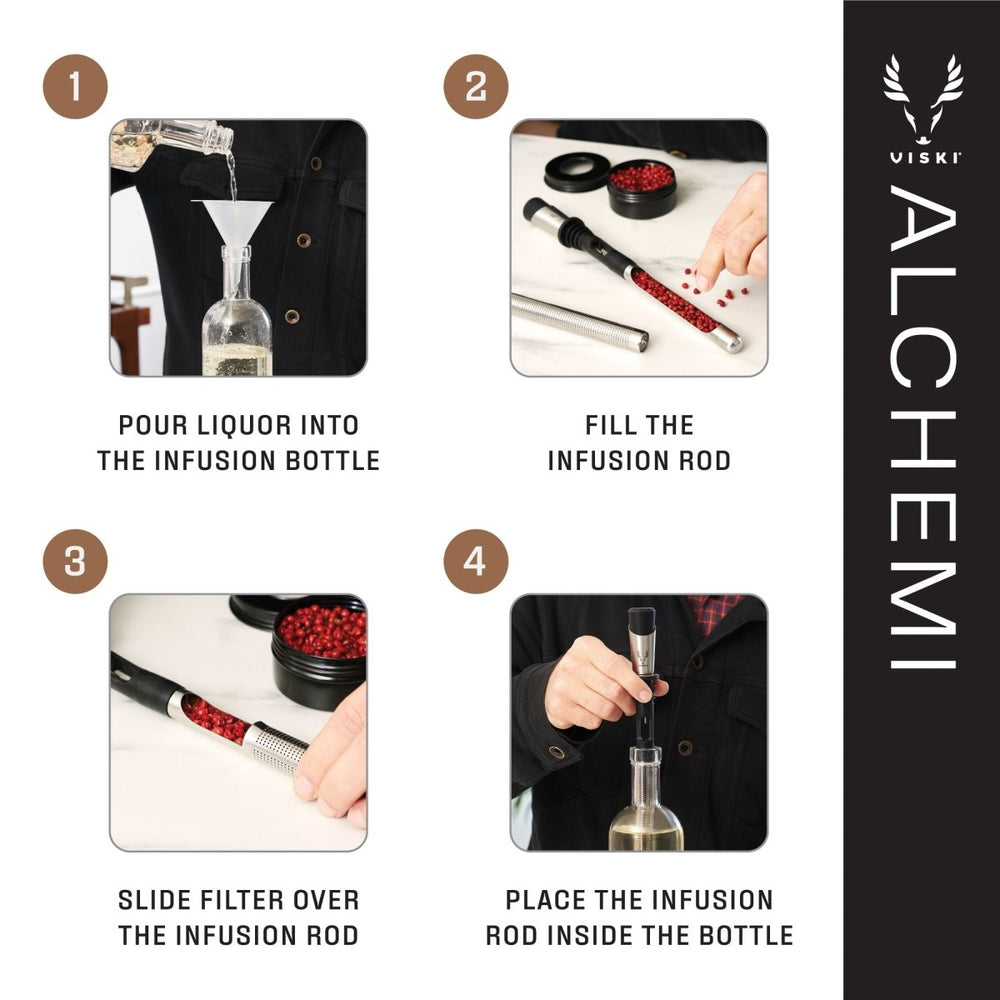 1

POUR LIQUOR INTO THE INFUSION BOTTLE

2

FILL THE INFUSION ROD

3

SLIDE FILTER OVER THE INFUSION ROD

4

PLACE THE INFUSION ROD INSIDE THE BOTTLE

VISKI

ALCHEMI