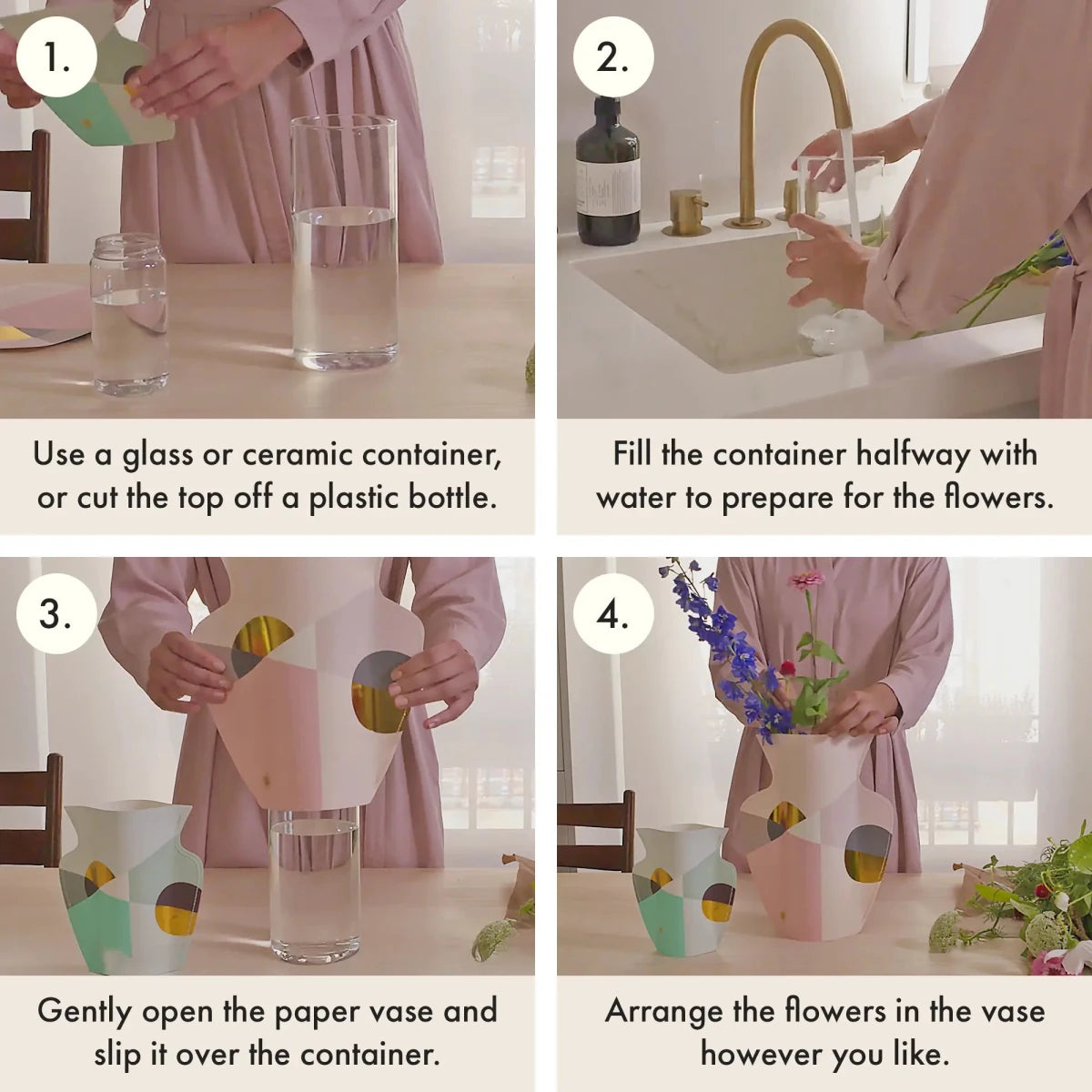 1.

Use a glass or ceramic container, or cut the top off a plastic bottle.

2.

Fill the container halfway with water to prepare for the flowers.

3.

Gently open the paper vase and slip it over the container.

4.

Arrange the flowers in the vase however you like.